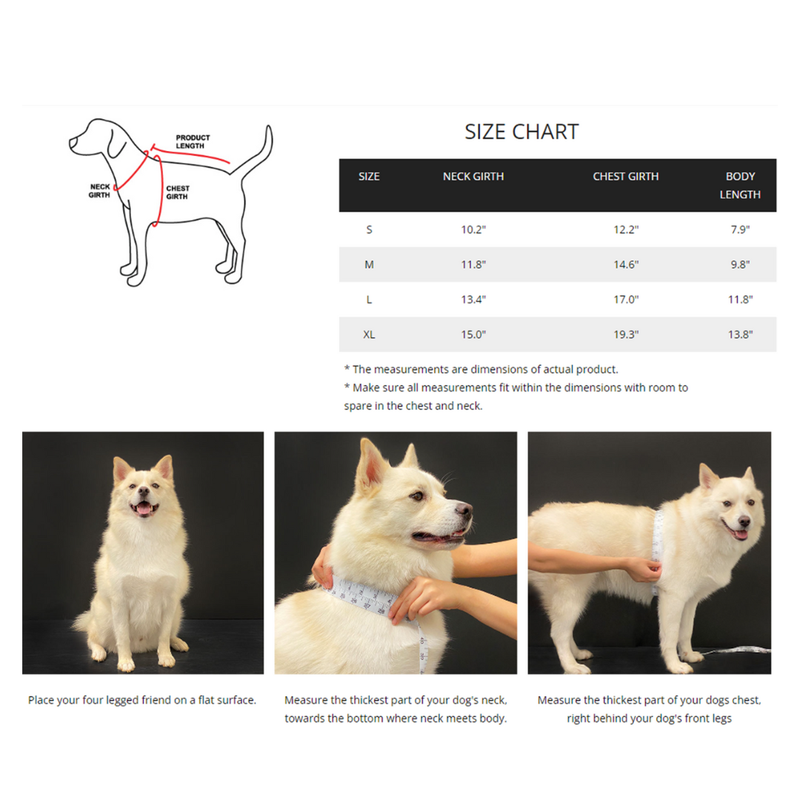 PRODUCT LENGTH

NECK GIRTH

CHEST GIRTH

SIZE CHART

| SIZE | NECK GIRTH | CHEST GIRTH | BODY LENGTH |
|---|---|---|---|
| S | 10.2" | 12.2" | 7.9" |
| M | 11.8" | 14.6" | 9.8" |
| L | 13.4" | 17.0" | 11.8" |
| XL | 15.0" | 19.3" | 13.8" |

* The measurements are dimensions of actual product.
* Make sure all measurements fit within the dimensions with room to spare in the chest and neck.

Place your four legged friend on a flat surface.

Measure the thickest part of your dog's neck, towards the bottom where neck meets body.

Measure the thickest part of your dogs chest, right behind your dog's front legs