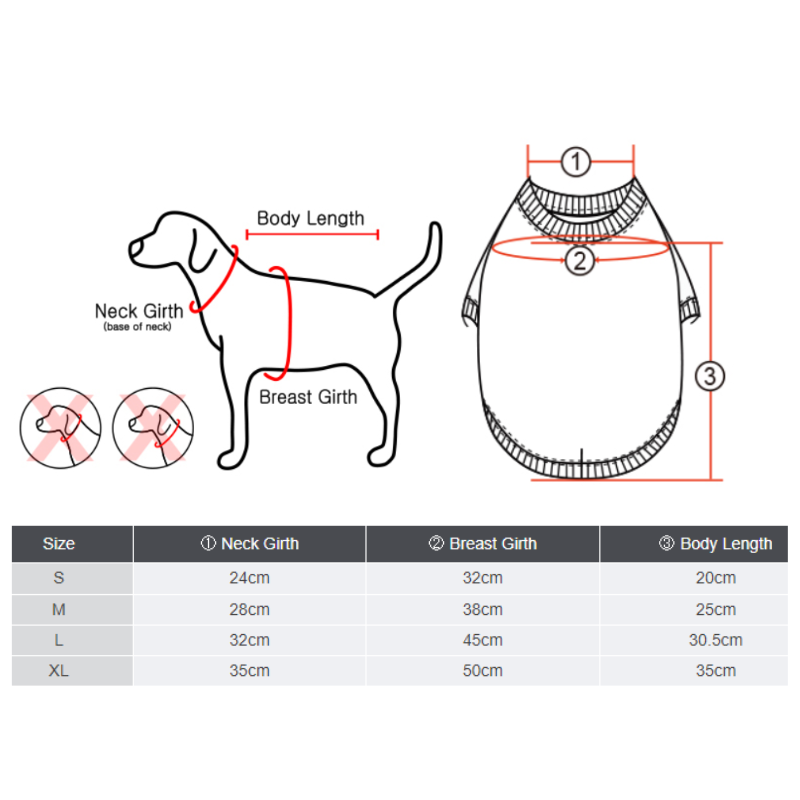 Body Length

Neck Girth
(base of neck)

Breast Girth

①

②

③

| Size | ① Neck Girth | ② Breast Girth | ③ Body Length |
|---|---|---|---|
| S | 24cm | 32cm | 20cm |
| M | 28cm | 38cm | 25cm |
| L | 32cm | 45cm | 30.5cm |
| XL | 35cm | 50cm | 35cm |